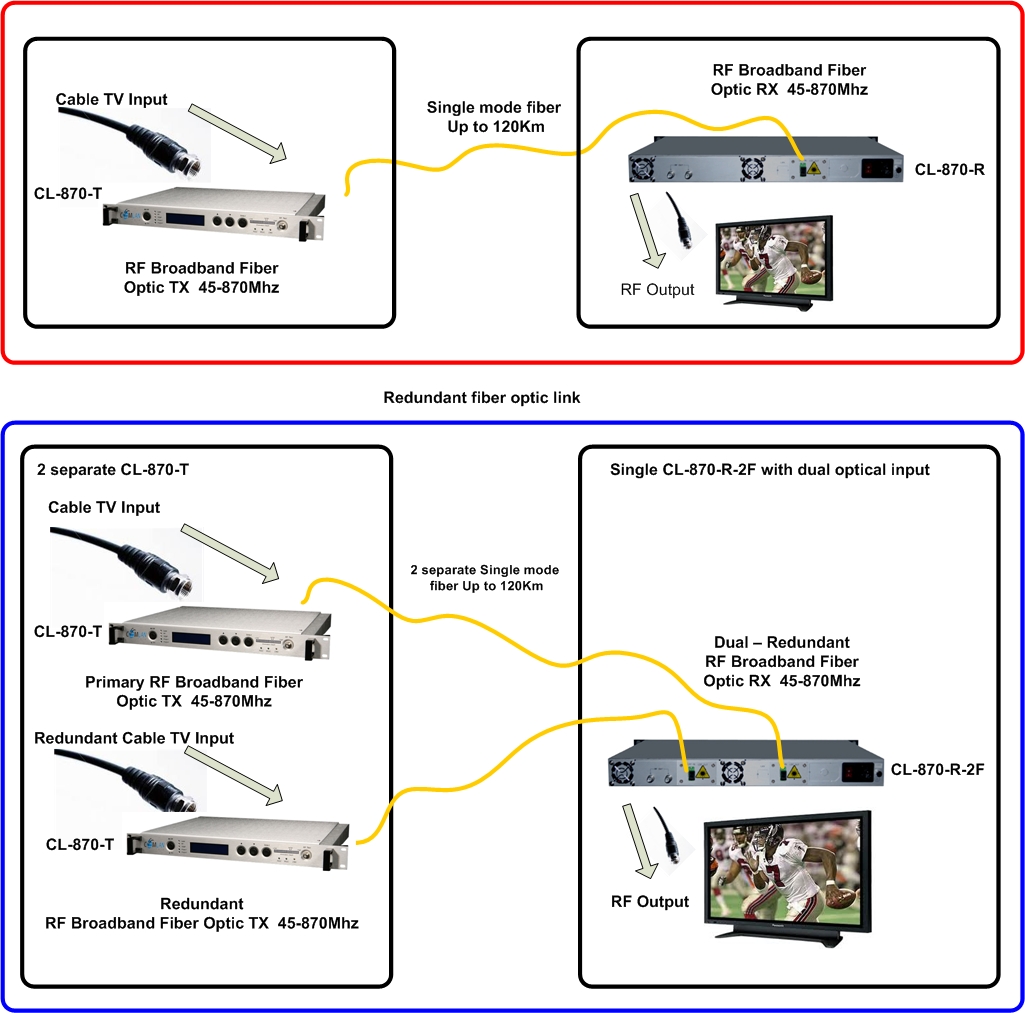 Cable TV Input

CL-870-T

RF Broadband Fiber Optic TX 45-870Mhz

Single mode fiber Up to 120Km

RF Broadband Fiber Optic RX 45-870Mhz

CL-870-R

RF Output

Redundant fiber optic link

2 separate CL-870-T

Cable TV Input

CL-870-T

Primary RF Broadband Fiber Optic TX 45-870Mhz

Redundant Cable TV Input

CL-870-T

Redundant RF Broadband Fiber Optic TX 45-870Mhz

2 separate Single mode fiber Up to 120Km

Single CL-870-R-2F with dual optical input

Dual – Redundant RF Broadband Fiber Optic RX 45-870Mhz

CL-870-R-2F

RF Output